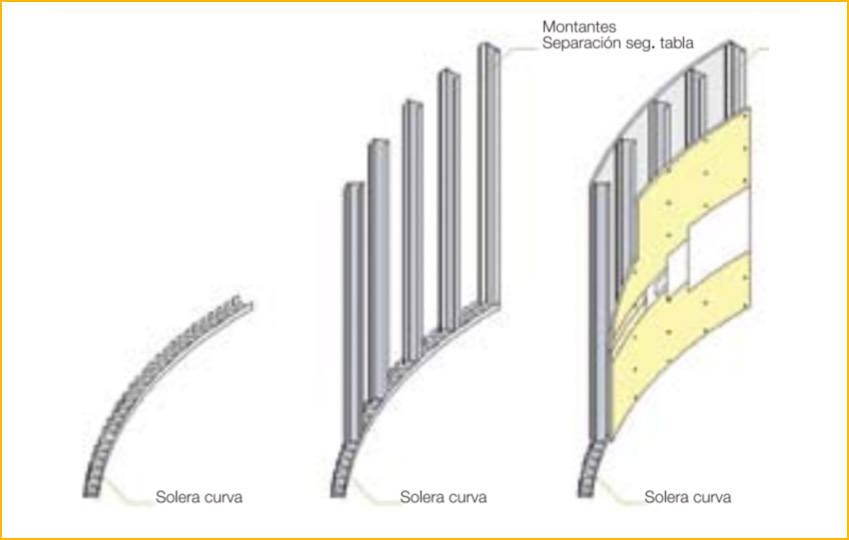 Montantes
Separación seg. tabla

Solera curva

Solera curva

Solera curva